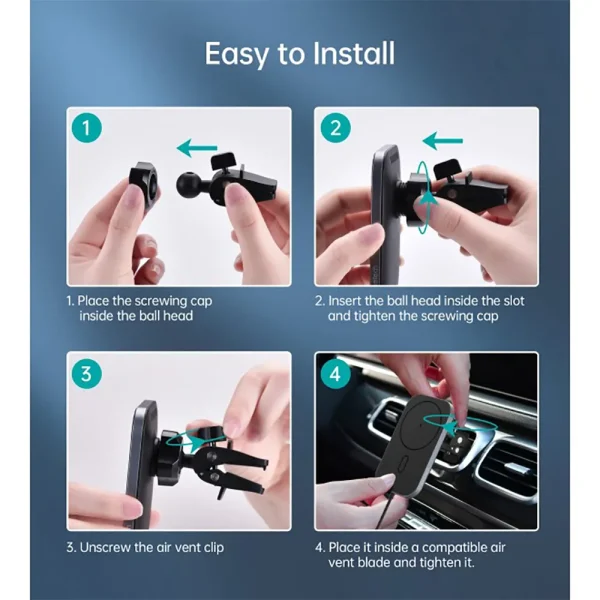 Easy to Install

1

1. Place the screwing cap inside the ball head

2

2. Insert the ball head inside the slot and tighten the screwing cap

3

3. Unscrew the air vent clip

4

4. Place it inside a compatible air vent blade and tighten it.