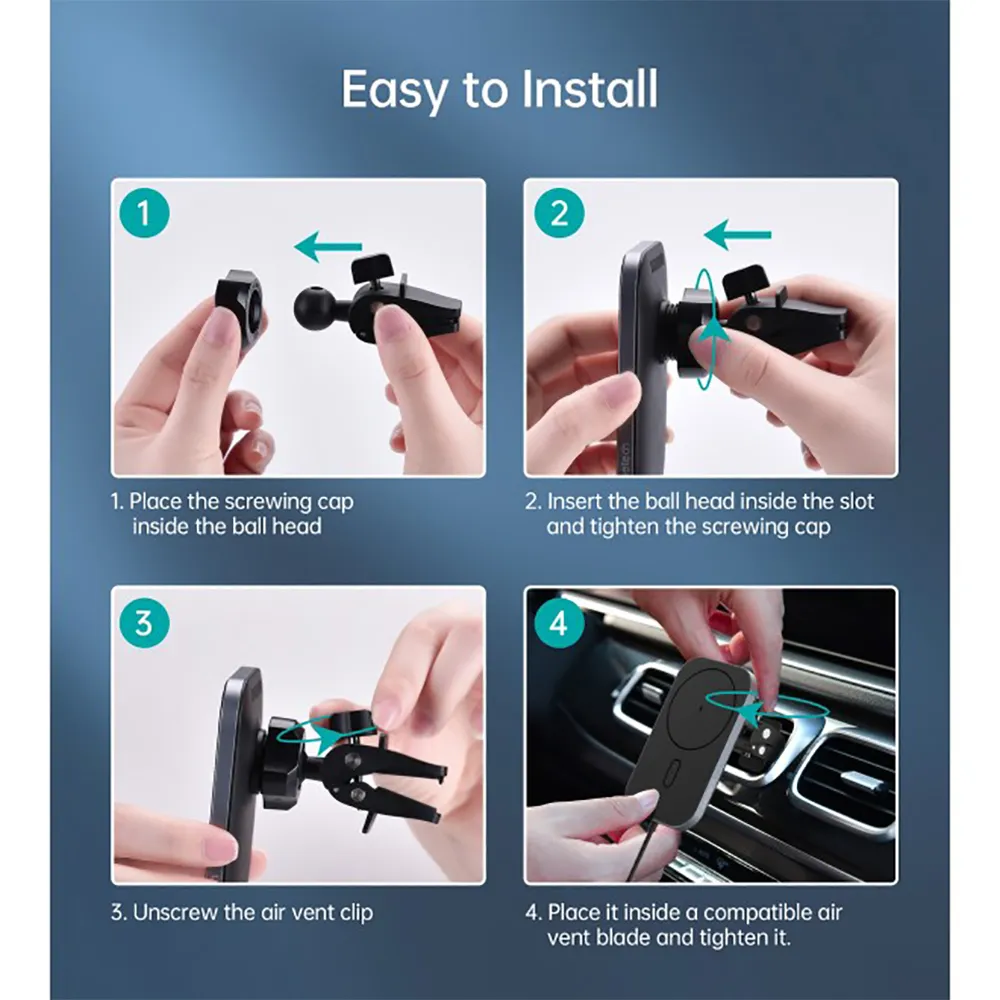 Easy to Install

1

1. Place the screwing cap inside the ball head

2

2. Insert the ball head inside the slot and tighten the screwing cap

3

3. Unscrew the air vent clip

4

4. Place it inside a compatible air vent blade and tighten it.